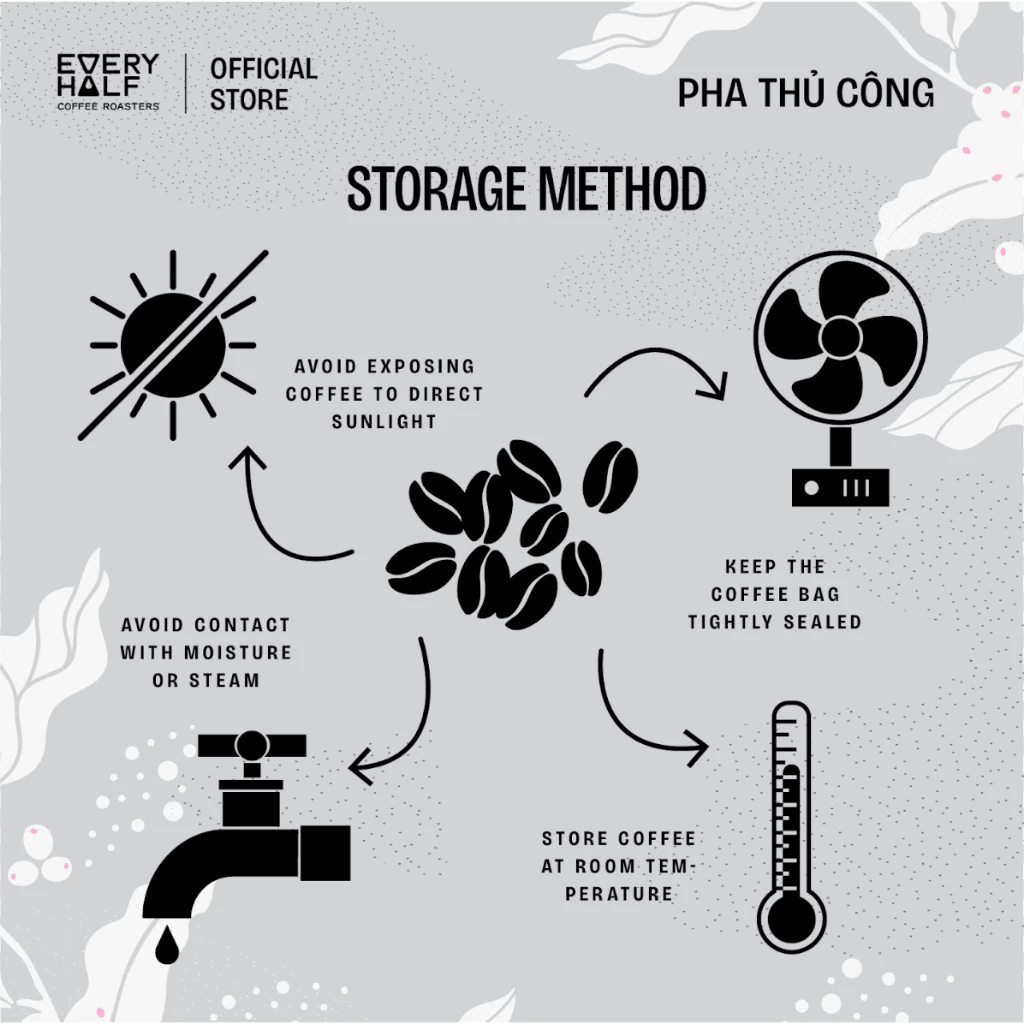 EVERY HALF
COFFEE ROASTERS

OFFICIAL STORE

PHA THỦ CÔNG

STORAGE METHOD

AVOID EXPOSING COFFEE TO DIRECT SUNLIGHT

KEEP THE COFFEE BAG TIGHTLY SEALED

AVOID CONTACT WITH MOISTURE OR STEAM

STORE COFFEE AT ROOM TEMPERATURE