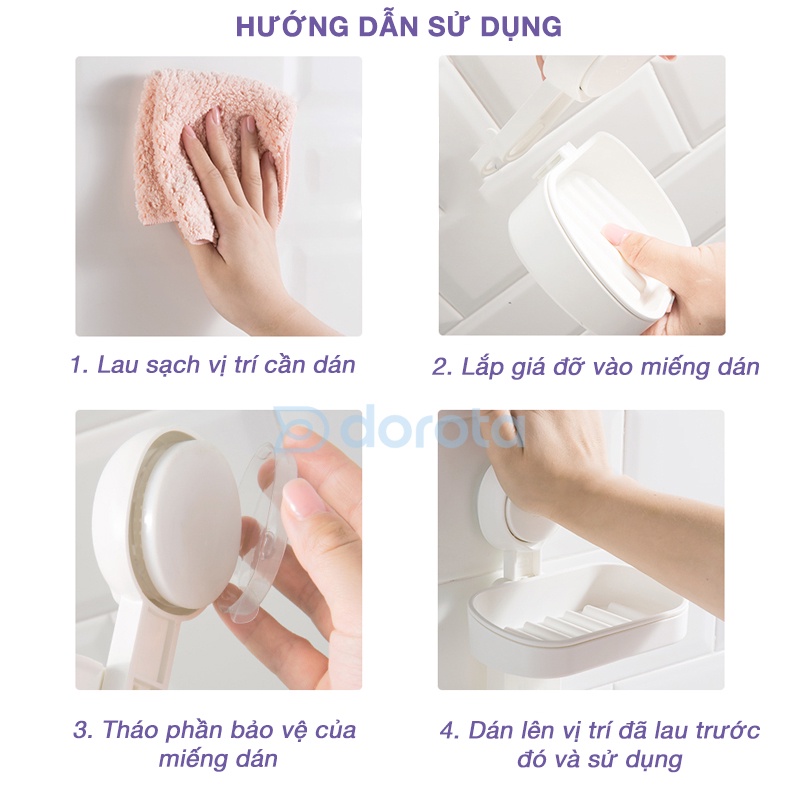 HƯỚNG DẪN SỬ DỤNG

1. Lau sạch vị trí cần dán

2. Lắp giá đỡ vào miếng dán

dorota

3. Tháo phần bảo vệ của miếng dán

4. Dán lên vị trí đã lau trước đó và sử dụng