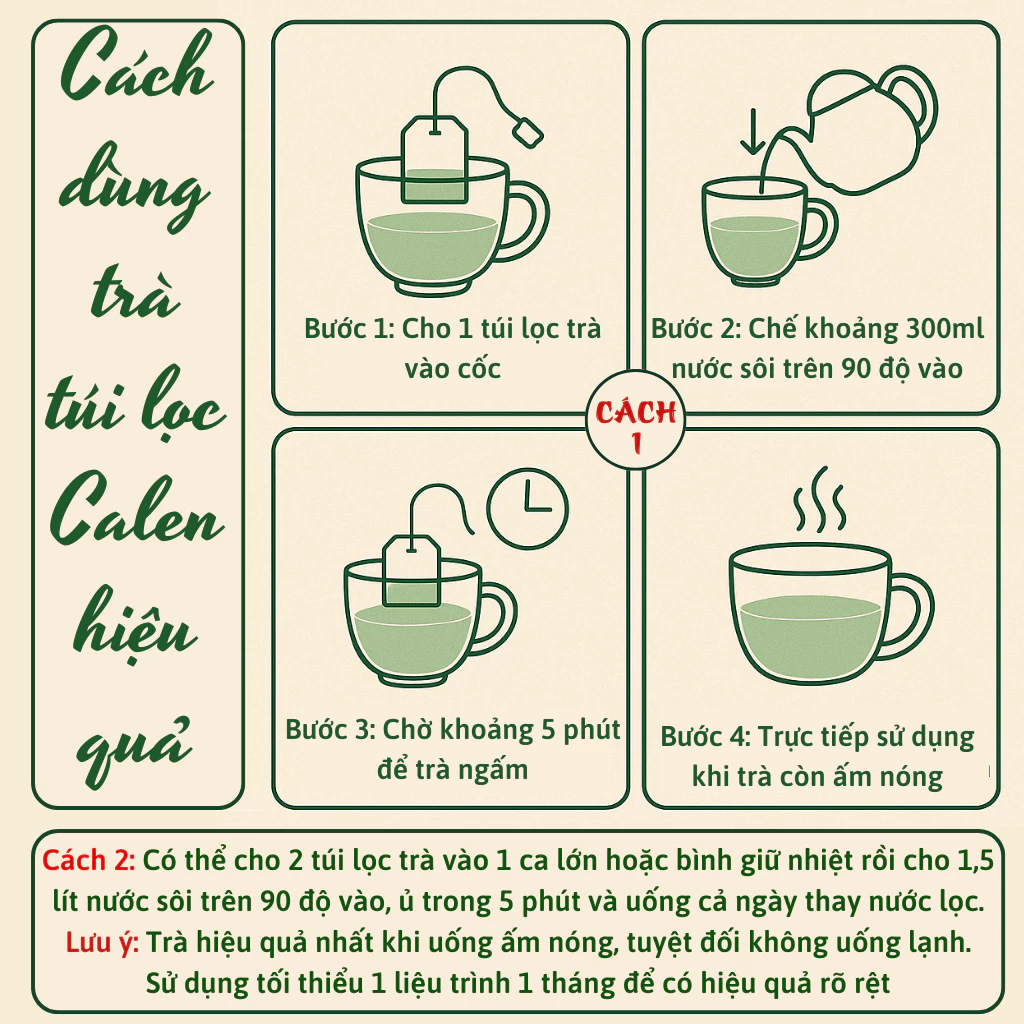 Cách dùng trà túi lọc Calen hiệu quả

Bước 1: Cho 1 túi lọc trà vào cốc

Bước 2: Chế khoảng 300ml nước sôi trên 90 độ vào

CÁCH 1

Bước 3: Chờ khoảng 5 phút để trà ngấm

Bước 4: Trực tiếp sử dụng khi trà còn ấm nóng

Cách 2: Có thể cho 2 túi lọc trà vào 1 ca lớn hoặc bình giữ nhiệt rồi cho 1,5 lít nước sôi trên 90 độ vào, ủ trong 5 phút và uống cả ngày thay nước lọc.
Lưu ý: Trà hiệu quả nhất khi uống ấm nóng, tuyệt đối không uống lạnh. Sử dụng tối thiểu 1 liệu trình 1 tháng để có hiệu quả rõ rệt